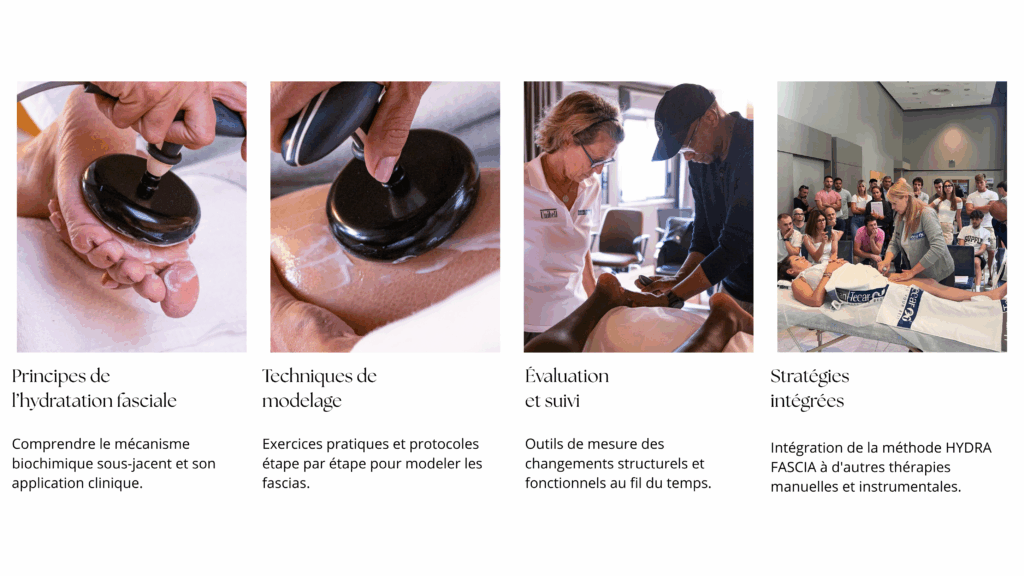 Principes de l'hydratation fasciale

Comprendre le mécanisme biochimique sous-jacent et son application clinique.

Techniques de modelage

Exercices pratiques et protocoles étape par étape pour modeler les fascias.

Évaluation et suivi

Outils de mesure des changements structurels et fonctionnels au fil du temps.

Stratégies intégrées

Intégration de la méthode HYDRA FASCIA à d'autres thérapies manuelles et instrumentales.